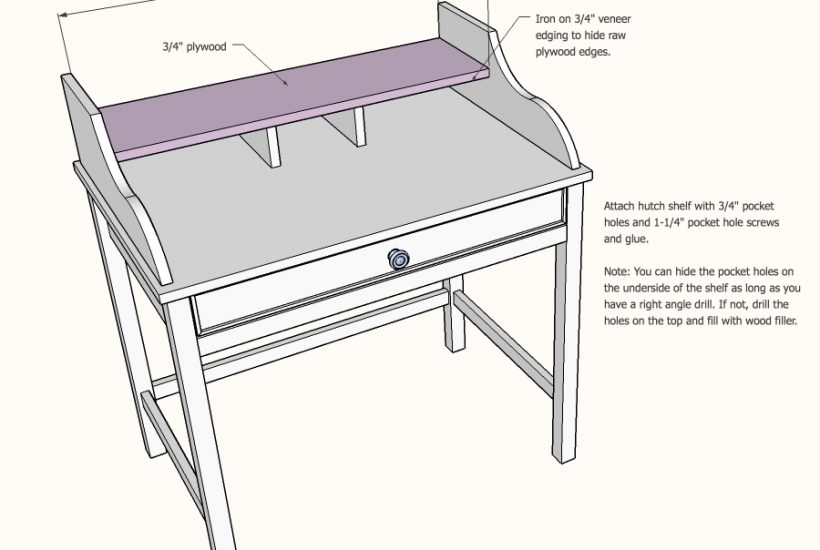 3/4" plywood

Iron on 3/4" veneer edging to hide raw plywood edges.

Attach hutch shelf with 3/4" pocket holes and 1-1/4" pocket hole screws and glue.

Note: You can hide the pocket holes on the underside of the shelf as long as you have a right angle drill. If not, drill the holes on the top and fill with wood filler.