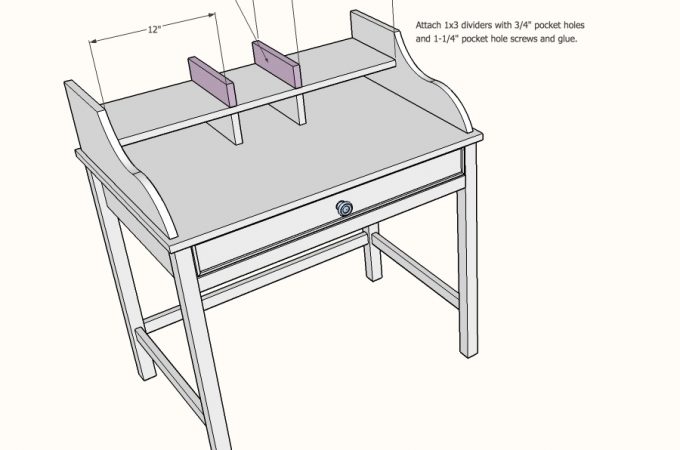 12"

Attach 1x3 dividers with 3/4" pocket holes and 1-1/4" pocket hole screws and glue.