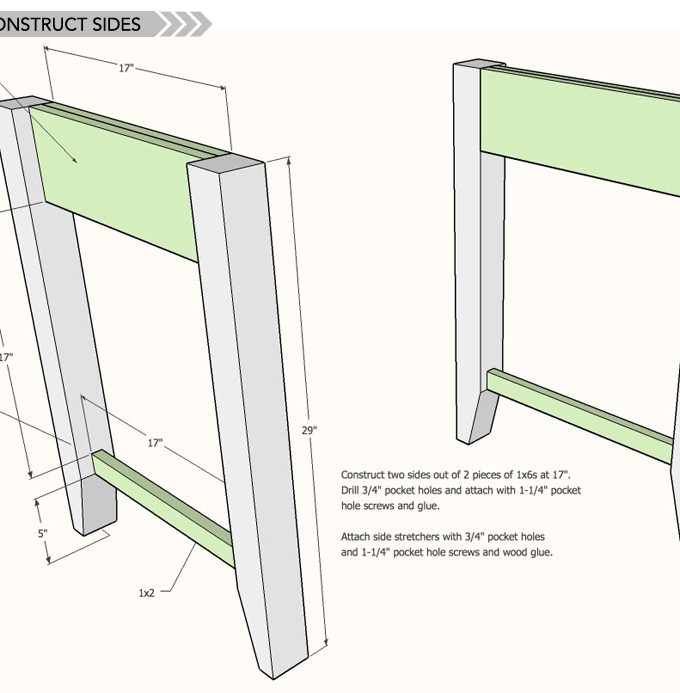 ONSTRUCT SIDES

17"

17"

17"

29"

5"

1x2

Construct two sides out of 2 pieces of 1x6s at 17". Drill 3/4" pocket holes and attach with 1-1/4" pocket hole screws and glue.

Attach side stretchers with 3/4" pocket holes and 1-1/4" pocket hole screws and wood glue.