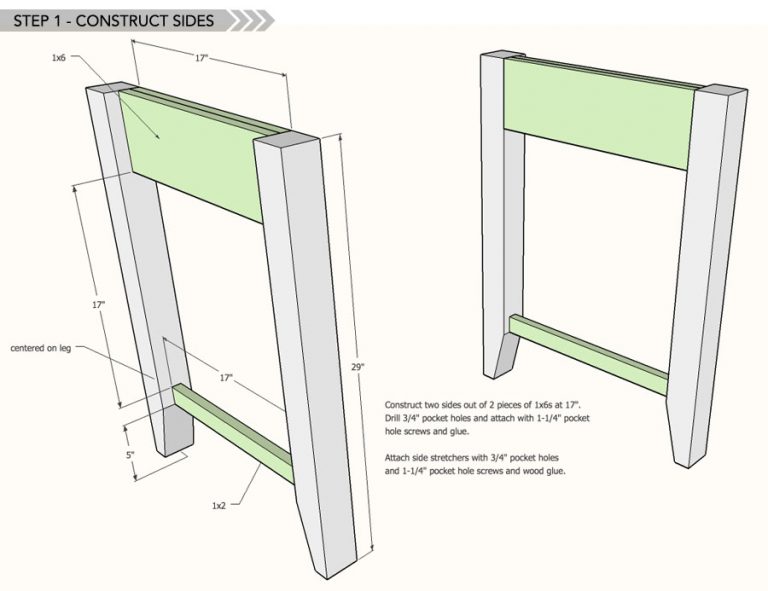 STEP 1 - CONSTRUCT SIDES

1x6

17"

17"

centered on leg

17"

29"

5"

1x2

Construct two sides out of 2 pieces of 1x6s at 17". Drill 3/4" pocket holes and attach with 1-1/4" pocket hole screws and glue.

Attach side stretchers with 3/4" pocket holes and 1-1/4" pocket hole screws and wood glue.