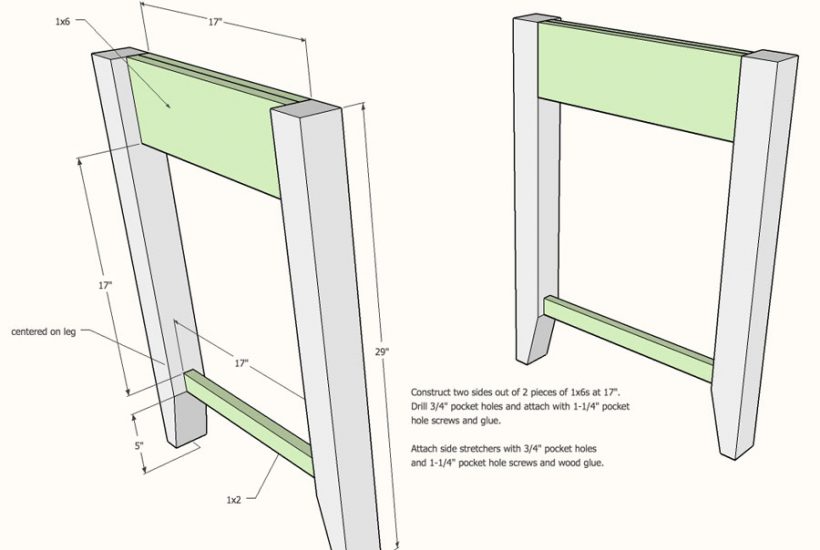 1x6

17"

17"

centered on leg

17"

29"

5"

1x2

Construct two sides out of 2 pieces of 1x6s at 17". Drill 3/4" pocket holes and attach with 1-1/4" pocket hole screws and glue.

Attach side stretchers with 3/4" pocket holes and 1-1/4" pocket hole screws and wood glue.