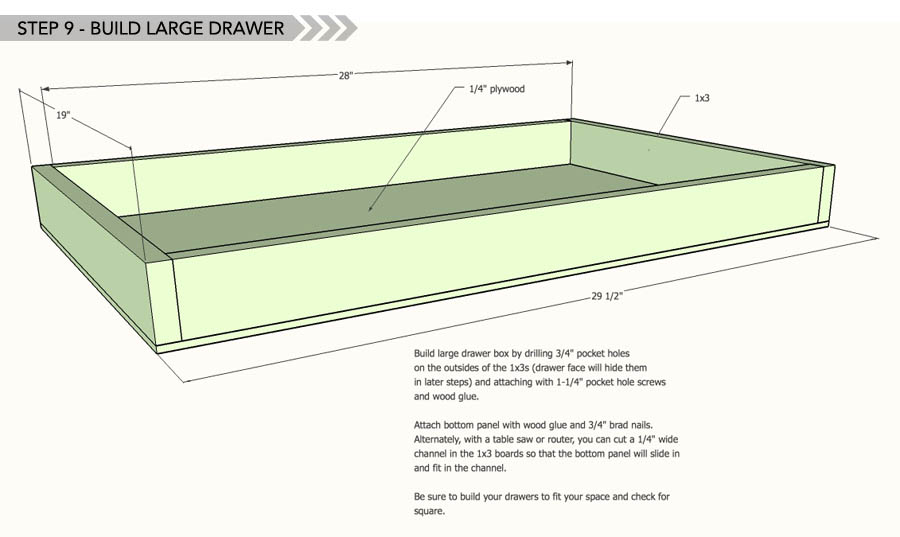 STEP 9 - BUILD LARGE DRAWER

28"

19"

1/4" plywood

1x3

29 1/2"

Build large drawer box by drilling 3/4" pocket holes on the outsides of the 1x3s (drawer face will hide them in later steps) and attaching with 1-1/4" pocket hole screws and wood glue.

Attach bottom panel with wood glue and 3/4" brad nails. Alternately, with a table saw or router, you can cut a 1/4" wide channel in the 1x3 boards so that the bottom panel will slide in and fit in the channel.

Be sure to build your drawers to fit your space and check for square.