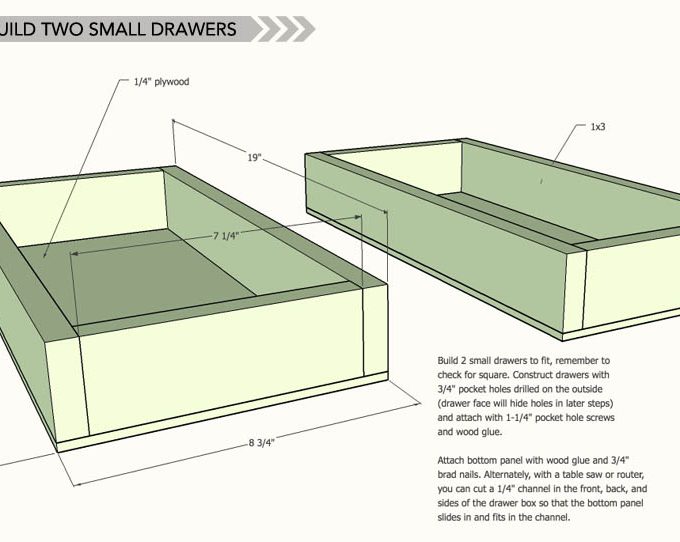 UILD TWO SMALL DRAWERS

1/4" plywood

19"

1x3

7 1/4"

8 3/4"

Build 2 small drawers to fit, remember to check for square. Construct drawers with 3/4" pocket holes drilled on the outside (drawer face will hide holes in later steps) and attach with 1-1/4" pocket hole screws and wood glue.

Attach bottom panel with wood glue and 3/4" brad nails. Alternately, with a table saw or router, you can cut a 1/4" channel in the front, back, and sides of the drawer box so that the bottom panel slides in and fits in the channel.