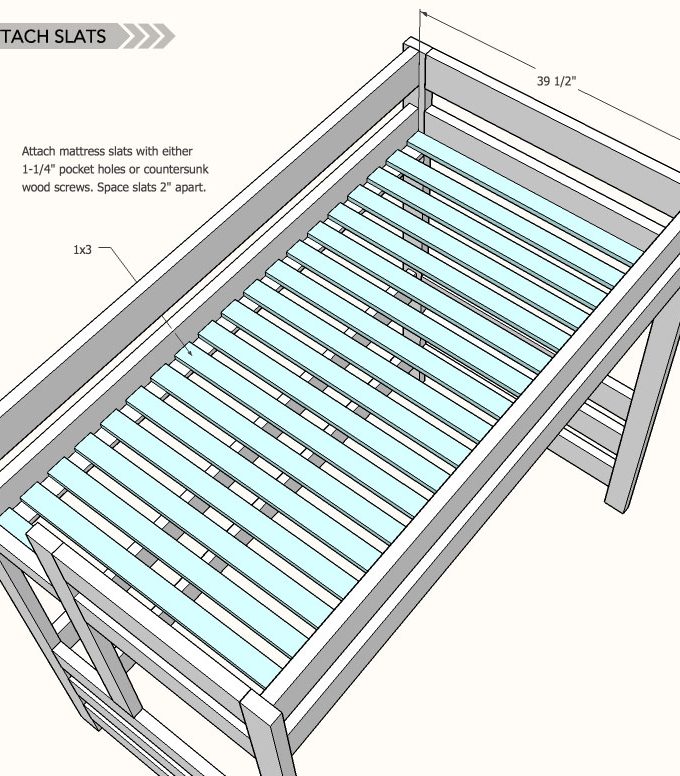 TACH SLATS

39 1/2"

Attach mattress slats with either 1-1/4" pocket holes or countersunk wood screws. Space slats 2" apart.

1x3