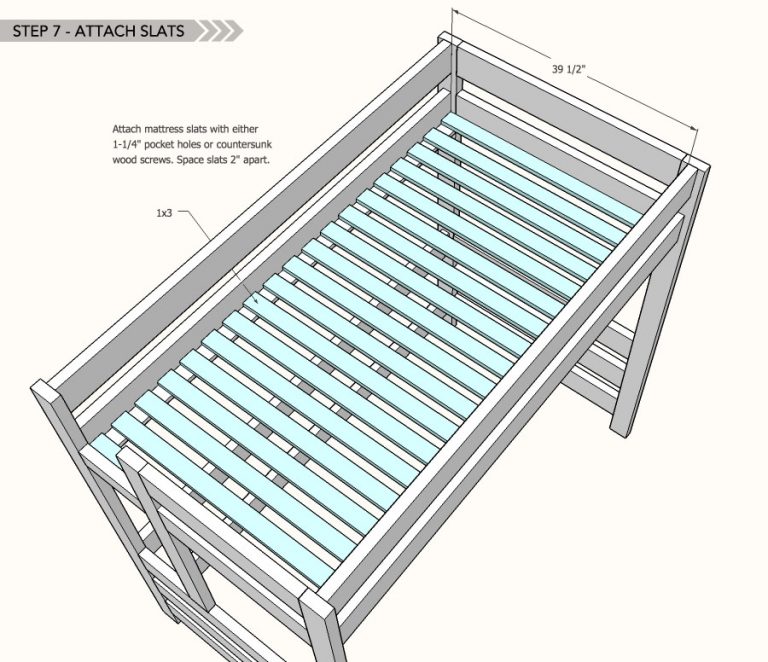 STEP 7 - ATTACH SLATS

39 1/2"

Attach mattress slats with either 1-1/4" pocket holes or countersunk wood screws. Space slats 2" apart.

1x3