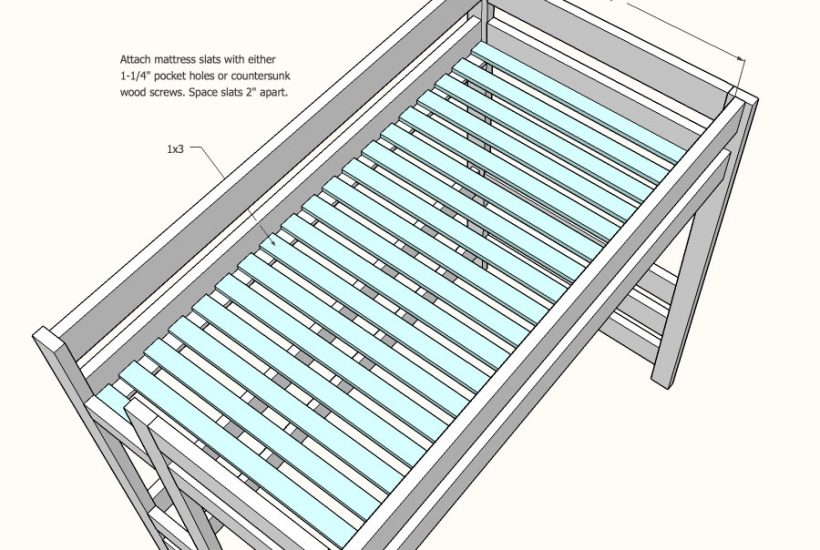 Attach mattress slats with either 1-1/4" pocket holes or countersunk wood screws. Space slats 2" apart.

1x3