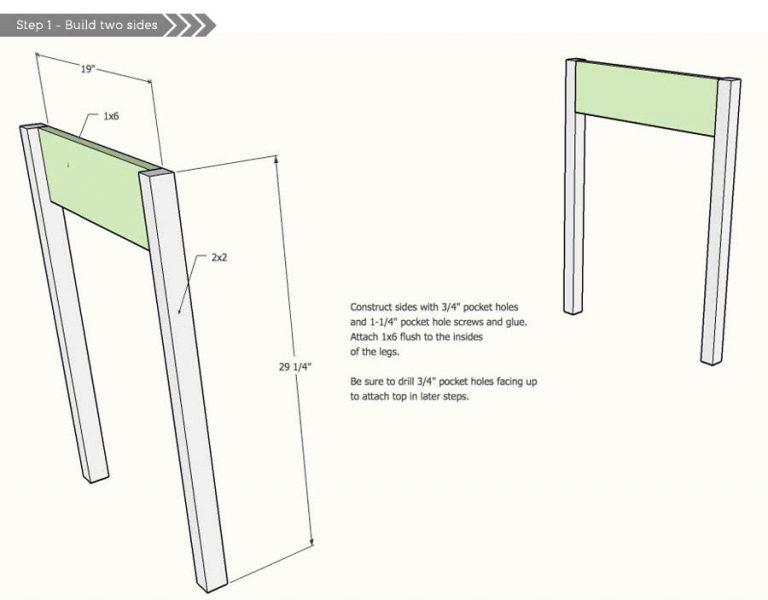 Step 1 - Build two sides

19"

1x6

2x2

29 1/4"

Construct sides with 3/4" pocket holes and 1-1/4" pocket hole screws and glue. Attach 1x6 flush to the insides of the legs.

Be sure to drill 3/4" pocket holes facing up to attach top in later steps.