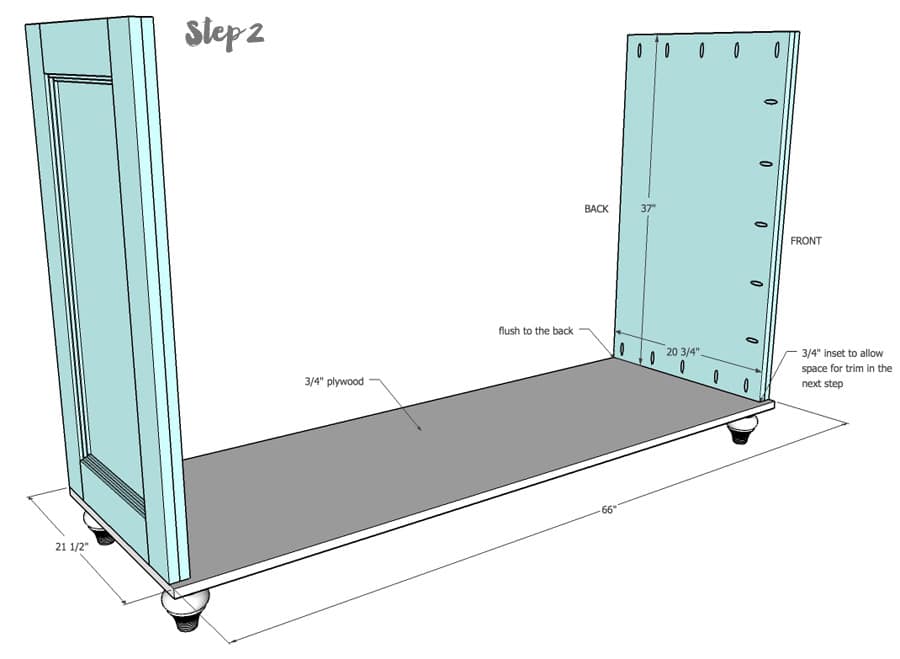 Step 2

BACK

37"

FRONT

flush to the back

20 3/4"

3/4" inset to allow space for trim in the next step

3/4" plywood

66"

21 1/2"