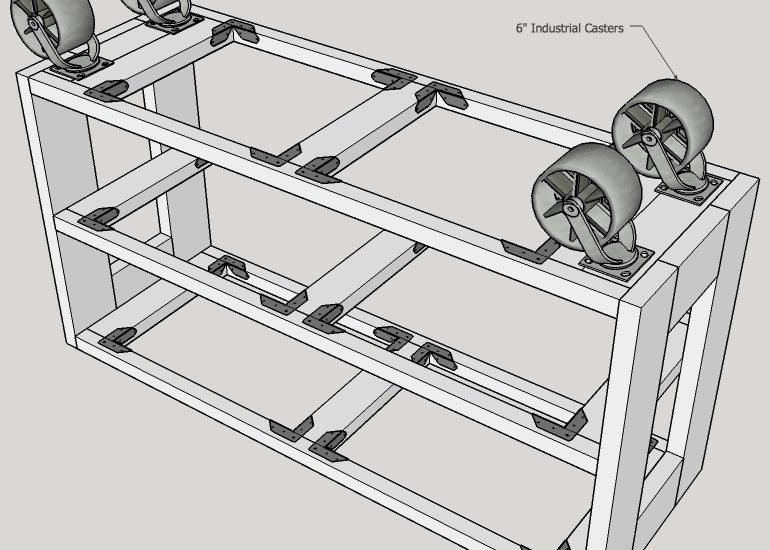 6" Industrial Casters