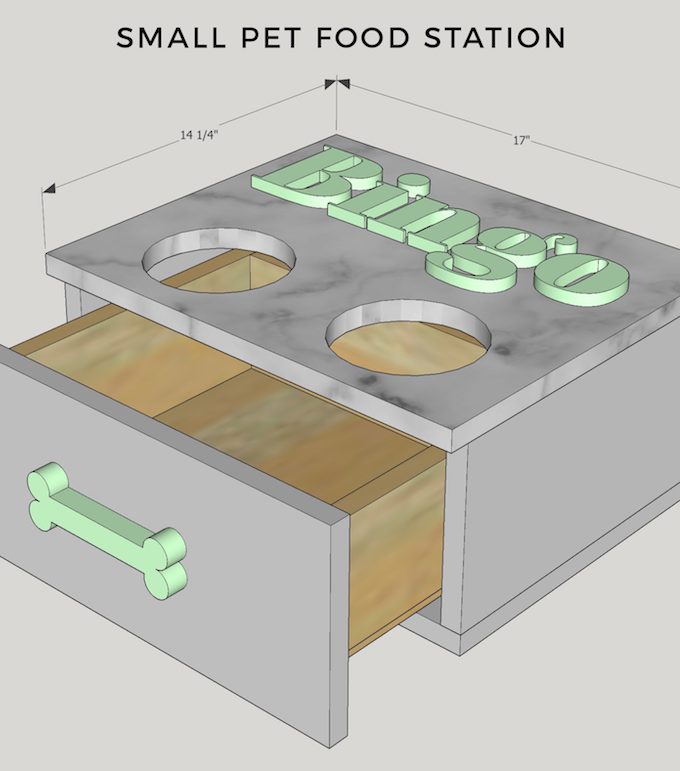 SMALL PET FOOD STATION

14 1/4"

17"

Bingo